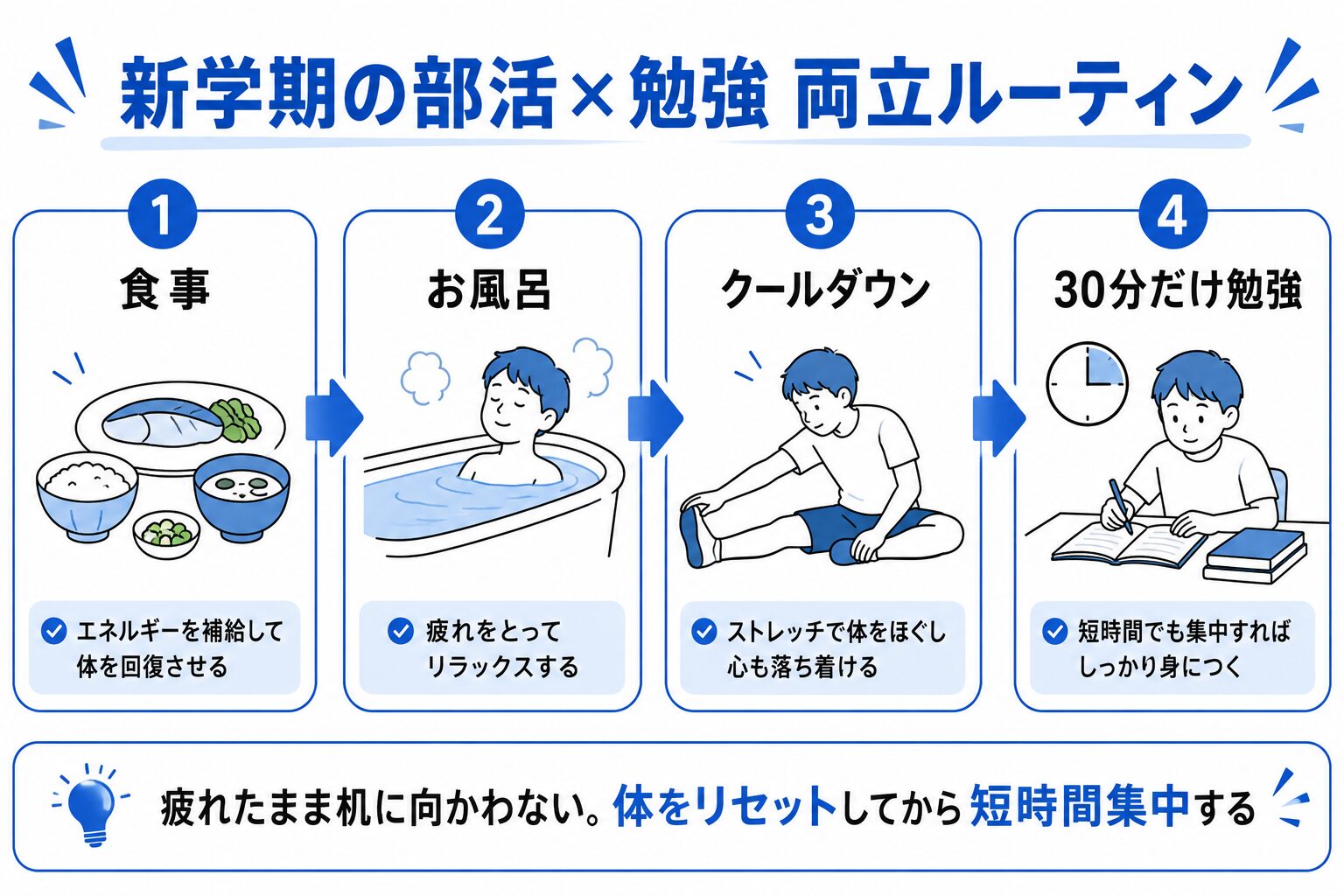 新学期の部活×勉強 両立ルーティン

1
食事
エネルギーを補給して体を回復させる

2
お風呂
疲れをとってリラックスする

3
クールダウン
ストレッチで体をほぐし心も落ち着ける

4
30分だけ勉強
短時間でも集中すればしっかり身につく

疲れたまま机に向かわない。体をリセットしてから短時間集中する