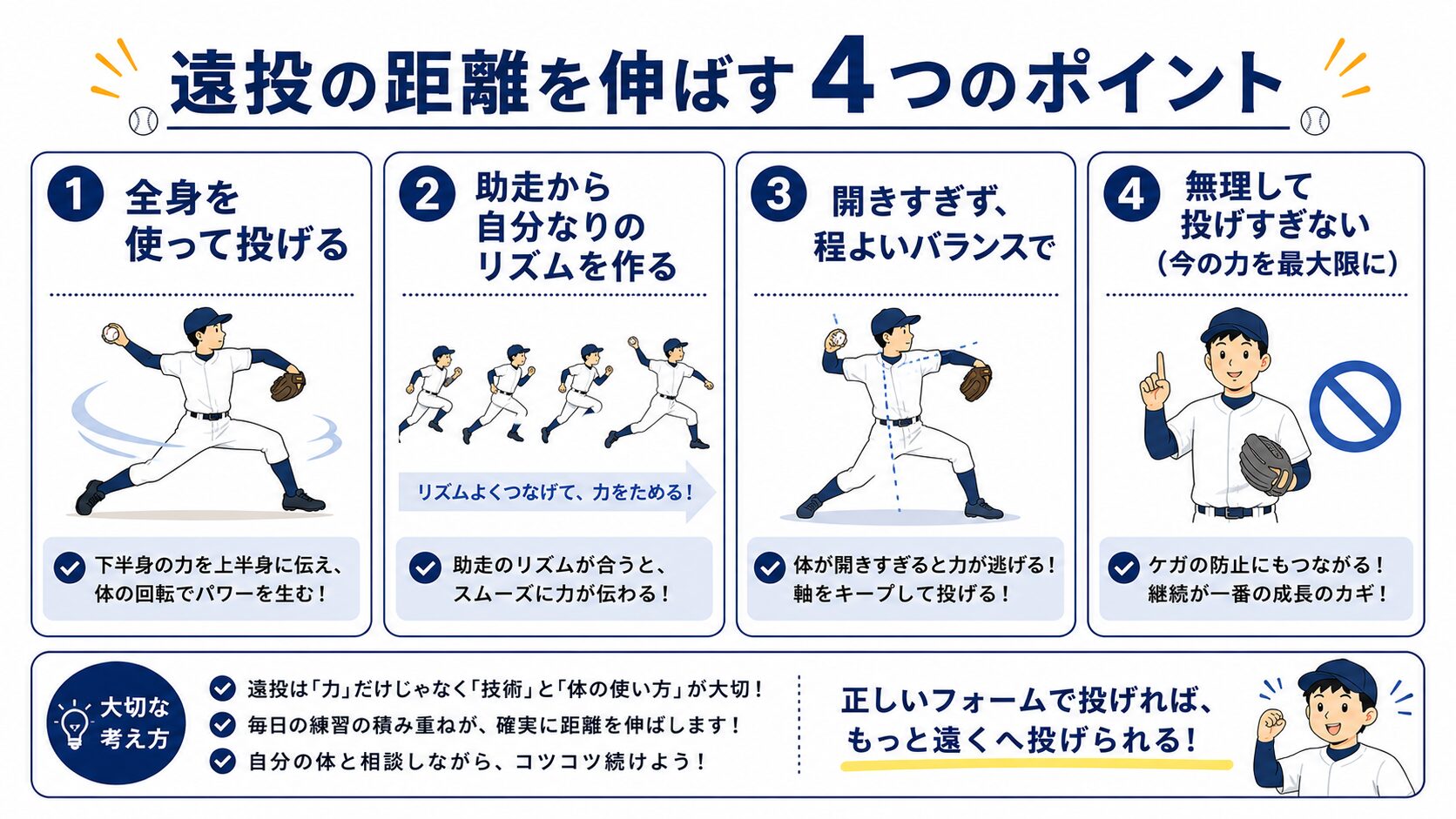 遠投の距離を伸ばす4つのポイント

1 全身を使って投げる

下半身の力を上半身に伝え、体の回転でパワーを生む！

2 助走から自分なりのリズムを作る

リズムよくつなげて、力をためる！

助走のリズムが合うと、スムーズに力が伝わる！

3 開きすぎず、程よいバランスで

体が開きすぎると力が逃げる！軸をキープして投げる！

4 無理して投げすぎない（今の力を最大限に）

ケガの防止にもつながる！継続が一番の成長のカギ！

大切な考え方

遠投は「力」だけじゃなく「技術」と「体の使い方」が大切！
毎日の練習の積み重ねが、確実に距離を伸ばします！
自分の体と相談しながら、コツコツ続けよう！

正しいフォームで投げれば、もっと遠くへ投げられる！