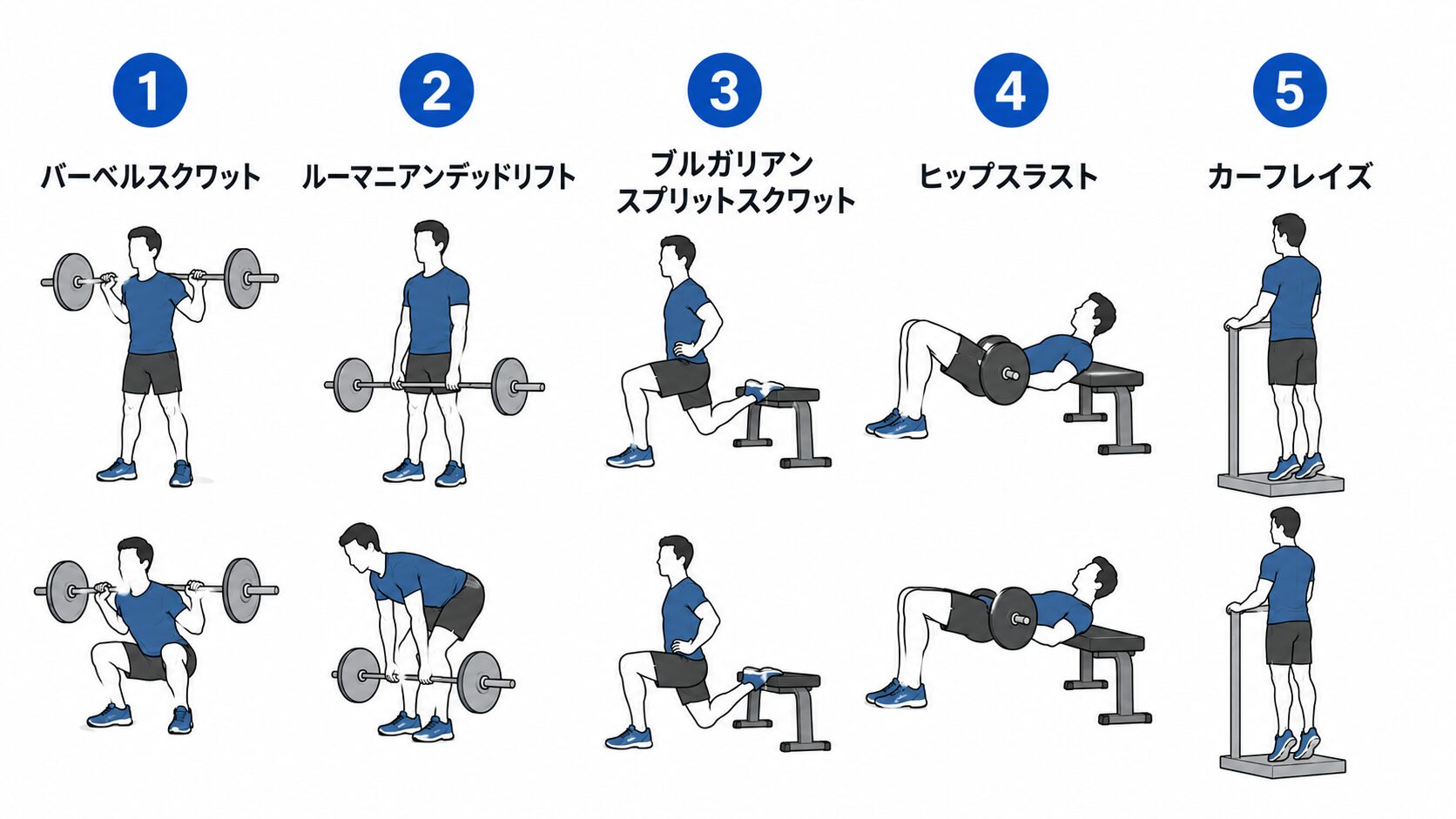 1
バーベルスクワット

2
ルーマニアンデッドリフト

3
ブルガリアン
スプリットスクワット

4
ヒップスラスト

5
カーフレイズ